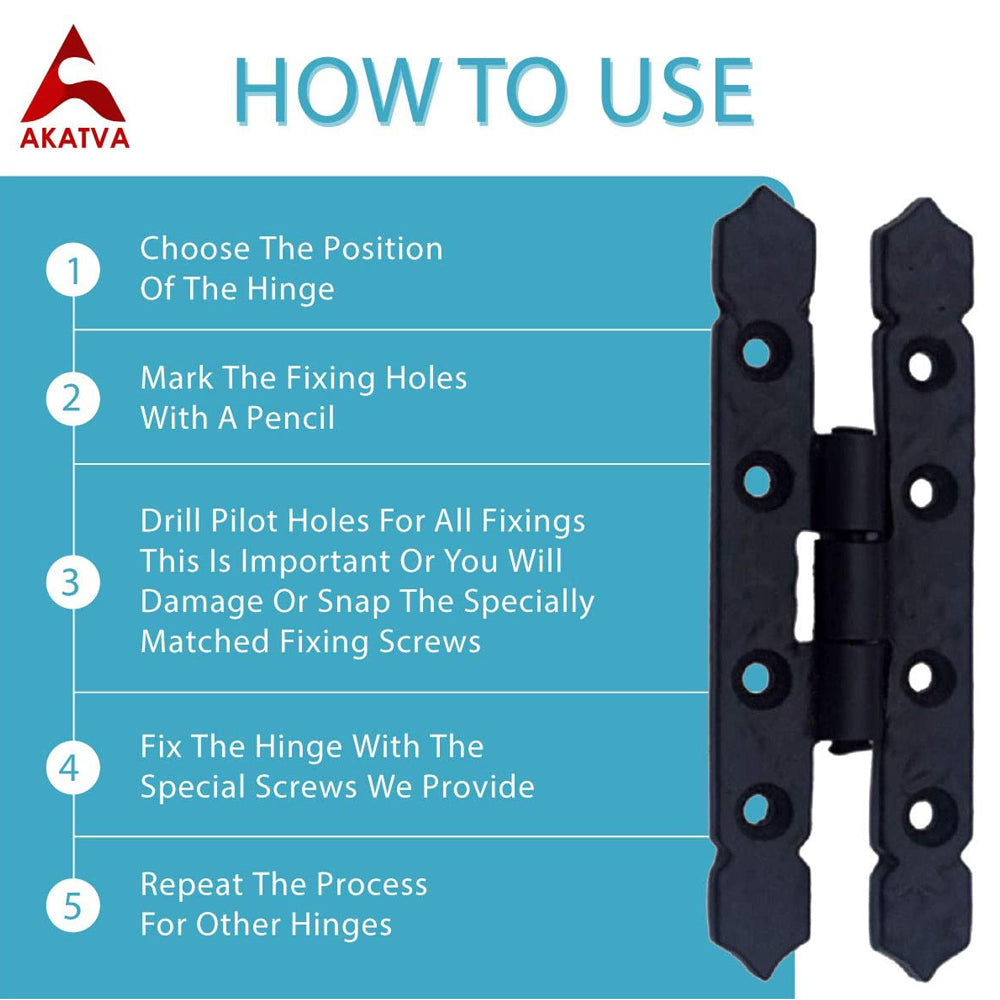 AKATVA

HOW TO USE

1 Choose The Position Of The Hinge

2 Mark The Fixing Holes With A Pencil

3 Drill Pilot Holes For All Fixings This Is Important Or You Will Damage Or Snap The Specially Matched Fixing Screws

4 Fix The Hinge With The Special Screws We Provide

5 Repeat The Process For Other Hinges