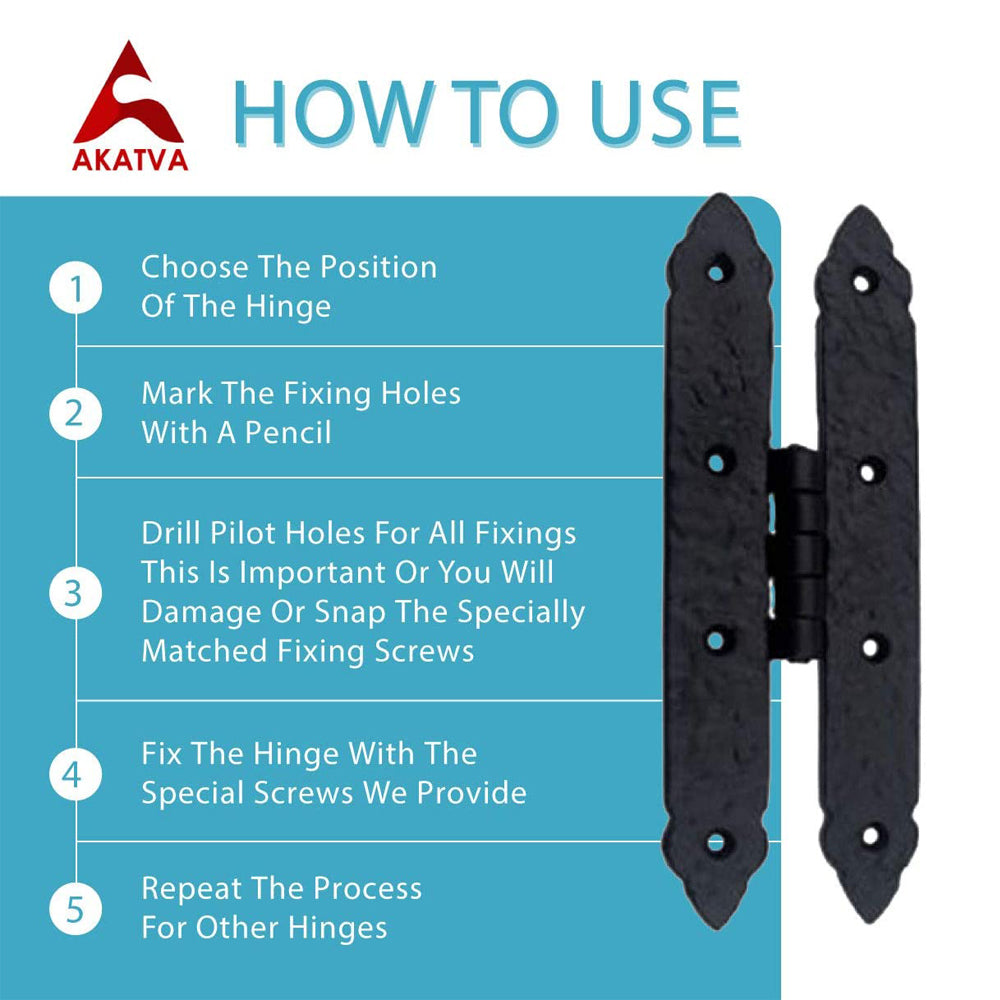 AKATVA

HOW TO USE

1 Choose The Position Of The Hinge

2 Mark The Fixing Holes With A Pencil

3 Drill Pilot Holes For All Fixings This Is Important Or You Will Damage Or Snap The Specially Matched Fixing Screws

4 Fix The Hinge With The Special Screws We Provide

5 Repeat The Process For Other Hinges