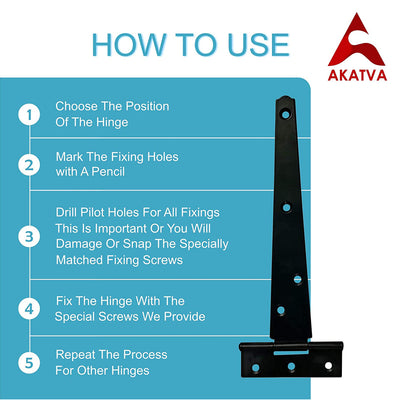 HOW TO USE

AKATVA

1 Choose The Position Of The Hinge

2 Mark The Fixing Holes with A Pencil

3 Drill Pilot Holes For All Fixings This Is Important Or You Will Damage Or Snap The Specially Matched Fixing Screws

4 Fix The Hinge With The Special Screws We Provide

5 Repeat The Process For Other Hinges